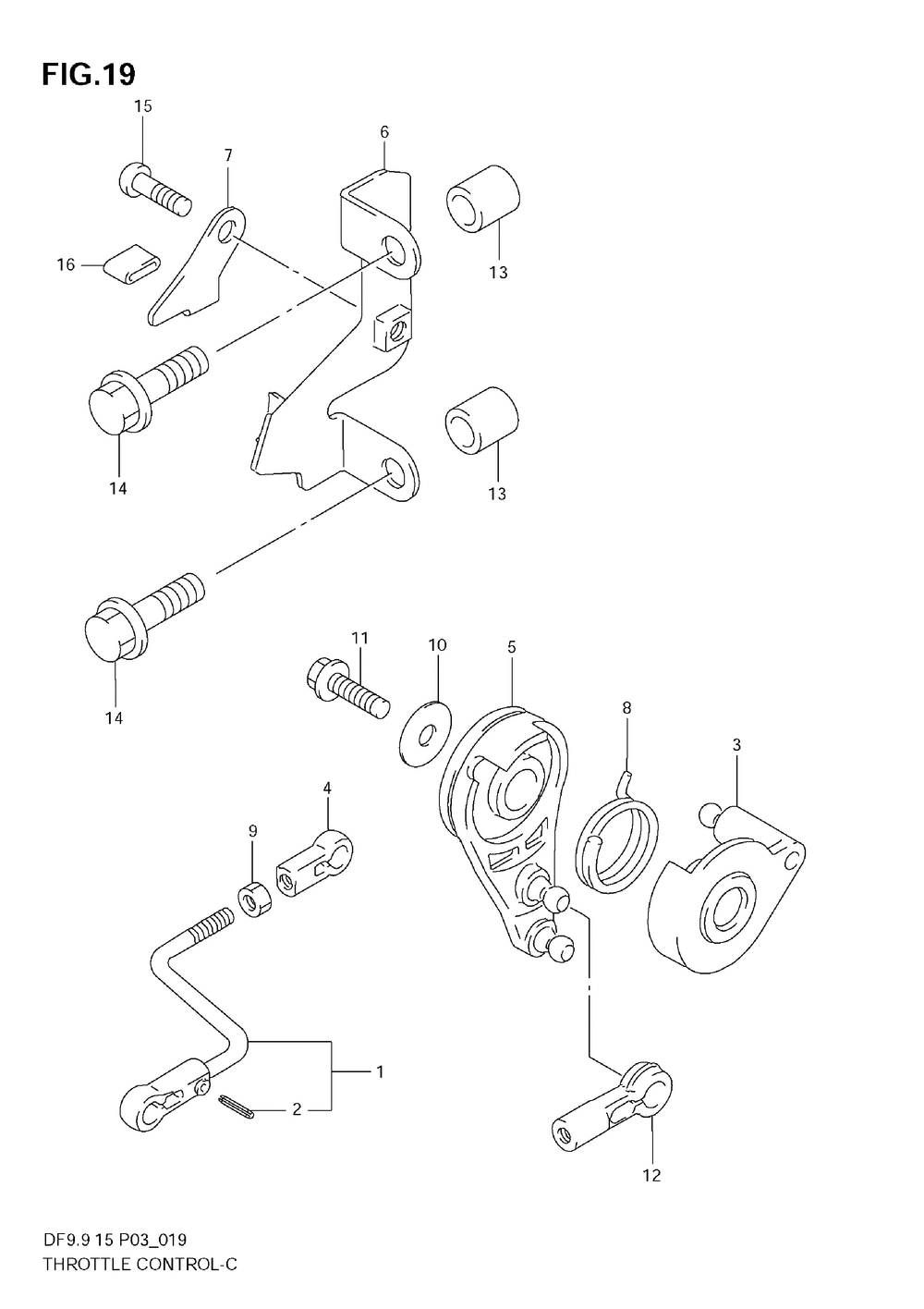 FIG.19

15
7
6
16
13
14
13
14
11
10
5
8
3
4
9
1
2
12

DF9.9 15 P03_019
THROTTLE CONTROL-C